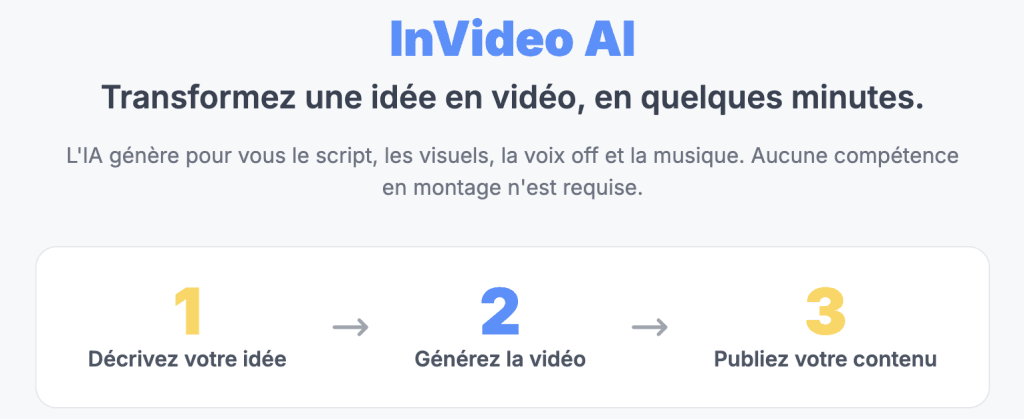 InVideo AI

Transformez une idée en vidéo, en quelques minutes.

L'IA génère pour vous le script, les visuels, la voix off et la musique. Aucune compétence en montage n'est requise.

1
Décrivez votre idée
→
2
Générez la vidéo
→
3
Publiez votre contenu